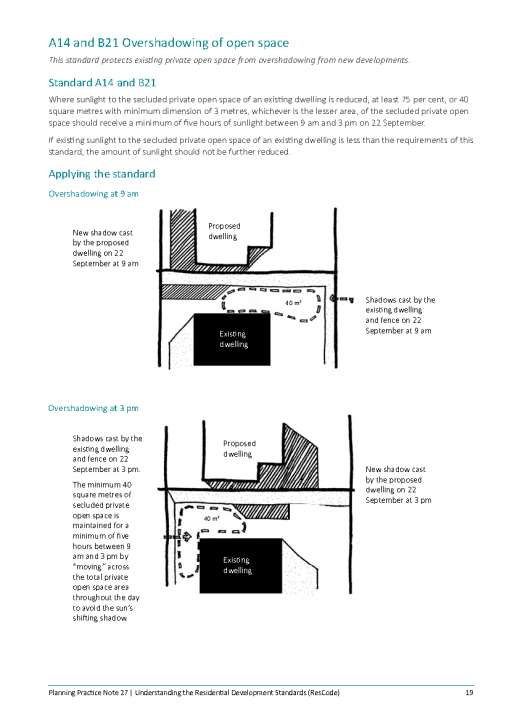 A14 and B21 Overshadowing of open space

This standard protects existing private open space from overshadowing from new developments.

Standard A14 and B21

Where sunlight to the secluded private open space of an existing dwelling is reduced, at least 75 per cent, or 40 square metres with minimum dimension of 3 metres, whichever is the lesser area, of the secluded private open space should receive a minimum of five hours of sunlight between 9 am and 3 pm on 22 September.

If existing sunlight to the secluded private open space of an existing dwelling is less than the requirements of this standard, the amount of sunlight should not be further reduced.

Applying the standard

Overshadowing at 9 am

New shadow cast by the proposed dwelling on 22 September at 9 am

Proposed dwelling

40 m²

Existing dwelling

Shadows cast by the existing dwelling and fence on 22 September at 9 am

Overshadowing at 3 pm

Shadows cast by the existing dwelling and fence on 22 September at 3 pm.

The minimum 40 square metres of secluded private open space is maintained for a minimum of five hours between 9 am and 3 pm by "moving" across the total private open space area throughout the day to avoid the sun's shifting shadow.

Proposed dwelling

40 m²

Existing dwelling

New shadow cast by the proposed dwelling on 22 September at 3 pm

Planning Practice Note 27 | Understanding the Residential Development Standards (ResCode) 19